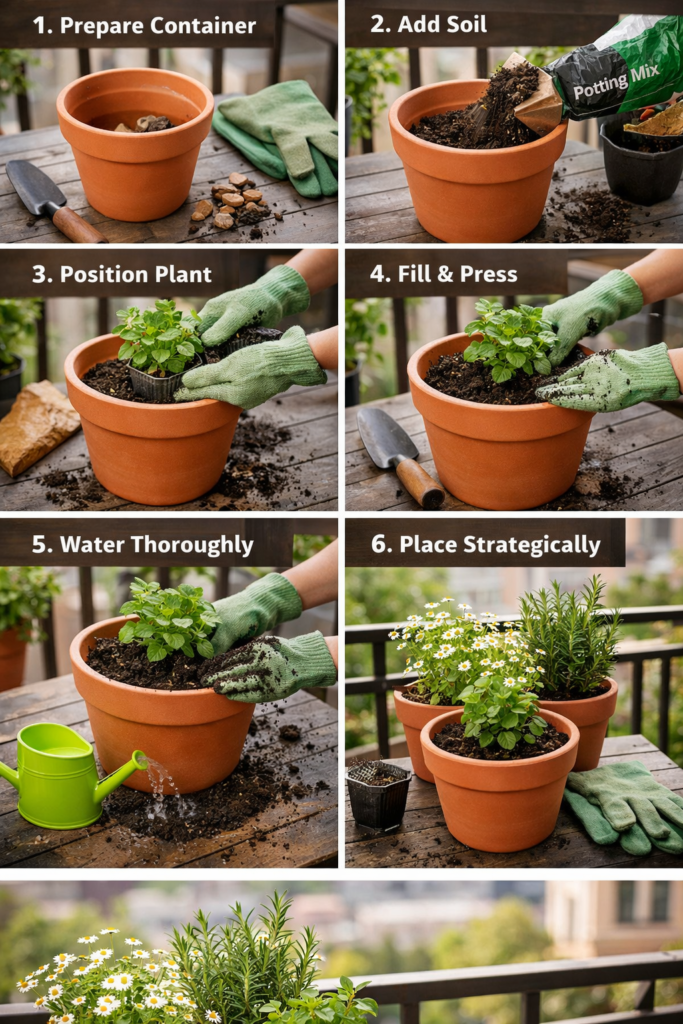 1. Prepare Container

2. Add Soil

Potting Mix

3. Position Plant

4. Fill & Press

5. Water Thoroughly

6. Place Strategically